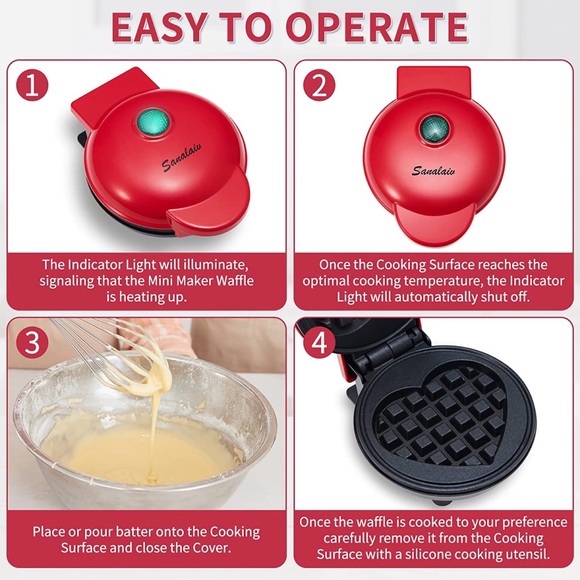 EASY TO OPERATE

1

Sanalaiv

The Indicator Light will illuminate, signaling that the Mini Maker Waffle is heating up.

2

Sanalaiv

Once the Cooking Surface reaches the optimal cooking temperature, the Indicator Light will automatically shut off.

3

Place or pour batter onto the Cooking Surface and close the Cover.

4

Once the waffle is cooked to your preference carefully remove it from the Cooking Surface with a silicone cooking utensil.